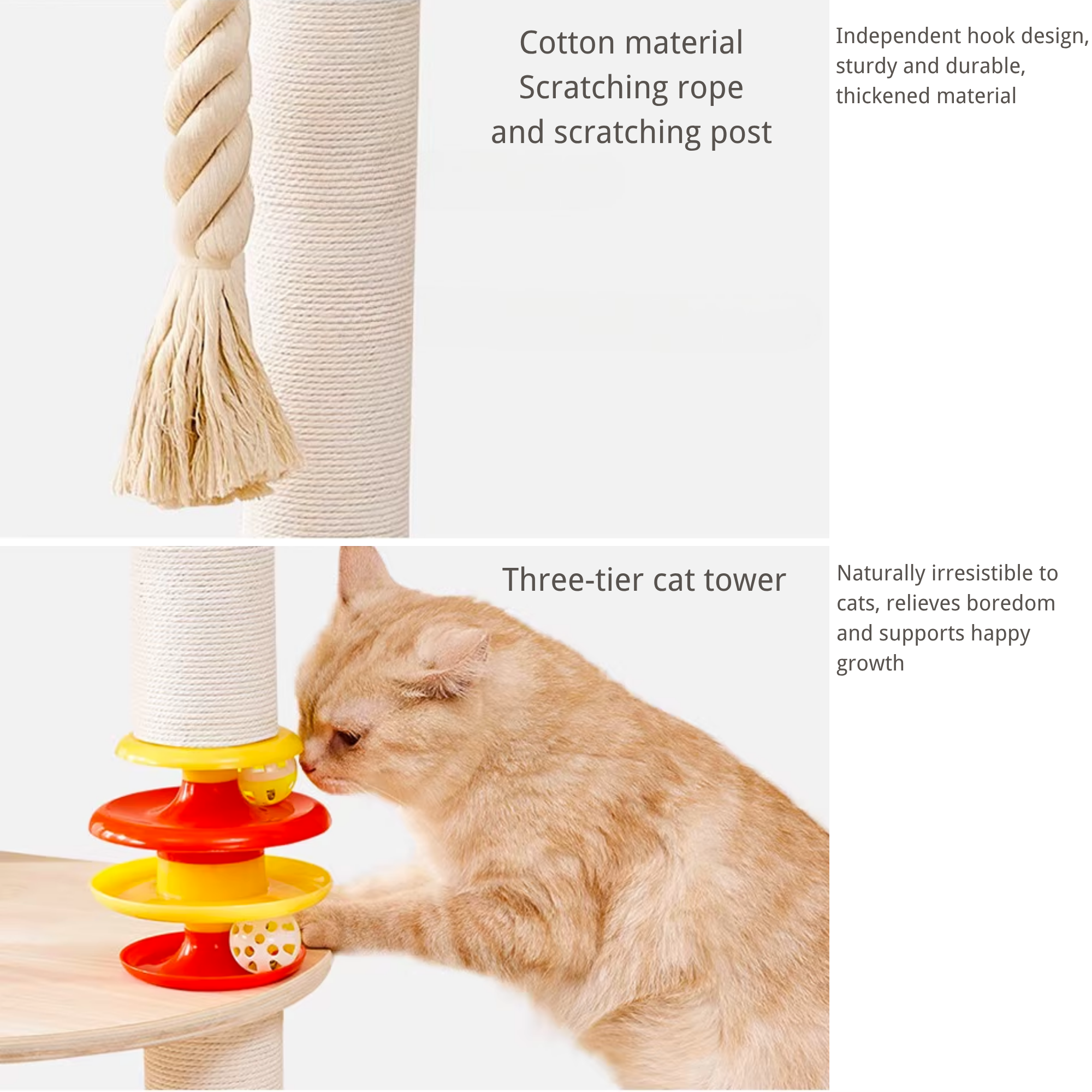 Cotton material
Scratching rope
and scratching post

Independent hook design, sturdy and durable, thickened material

Three-tier cat tower

Naturally irresistible to cats, relieves boredom and supports happy growth