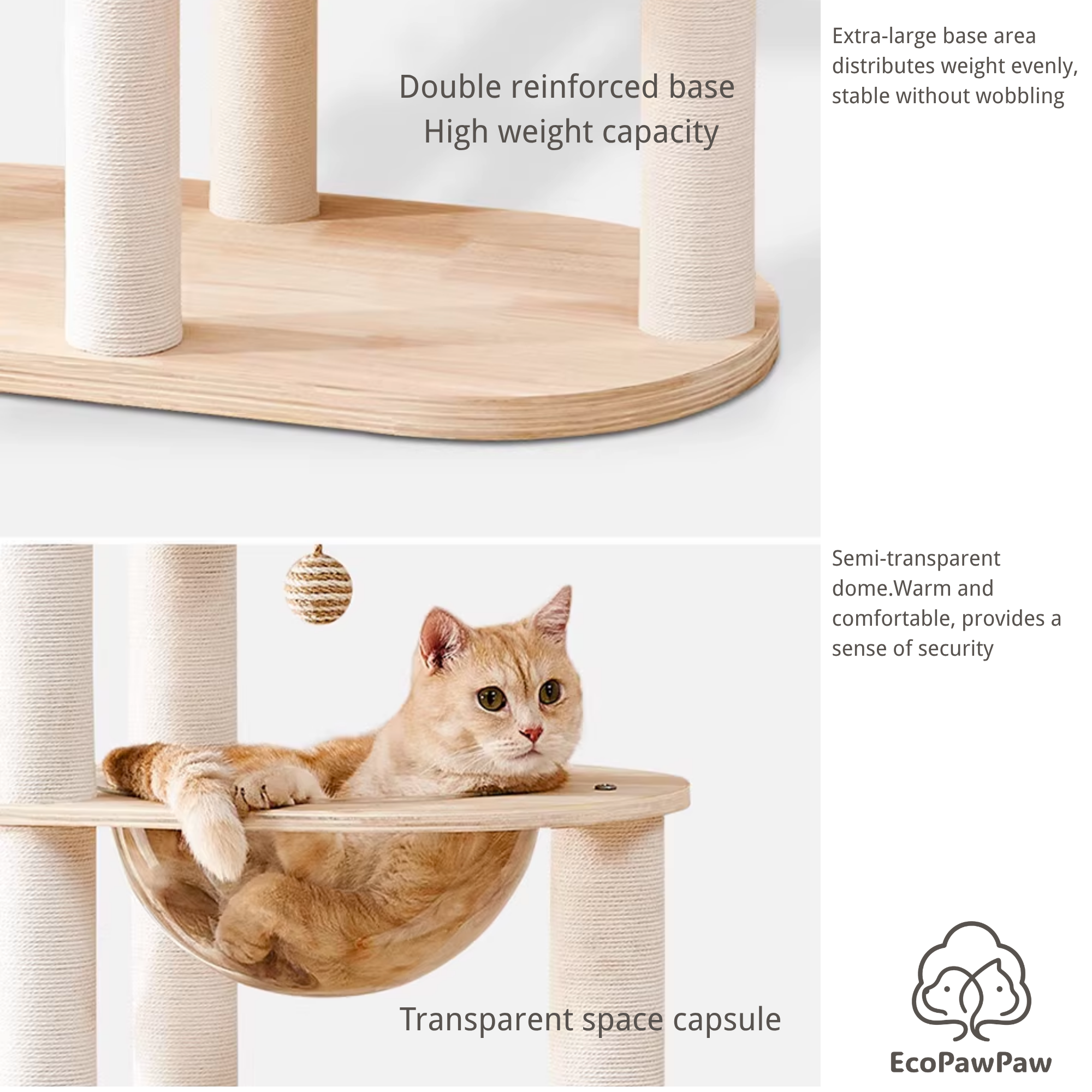 Double reinforced base
High weight capacity

Extra-large base area distributes weight evenly, stable without wobbling

Semi-transparent dome.Warm and comfortable, provides a sense of security

Transparent space capsule

EcoPawPaw