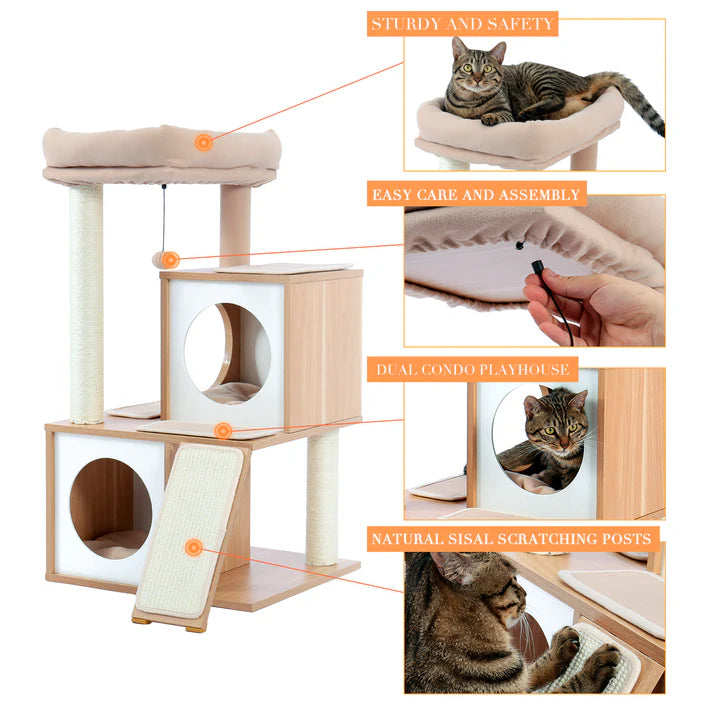 STURDY AND SAFETY

EASY CARE AND ASSEMBLY

DUAL CONDO PLAYHOUSE

NATURAL SISAL SCRATCHING POSTS