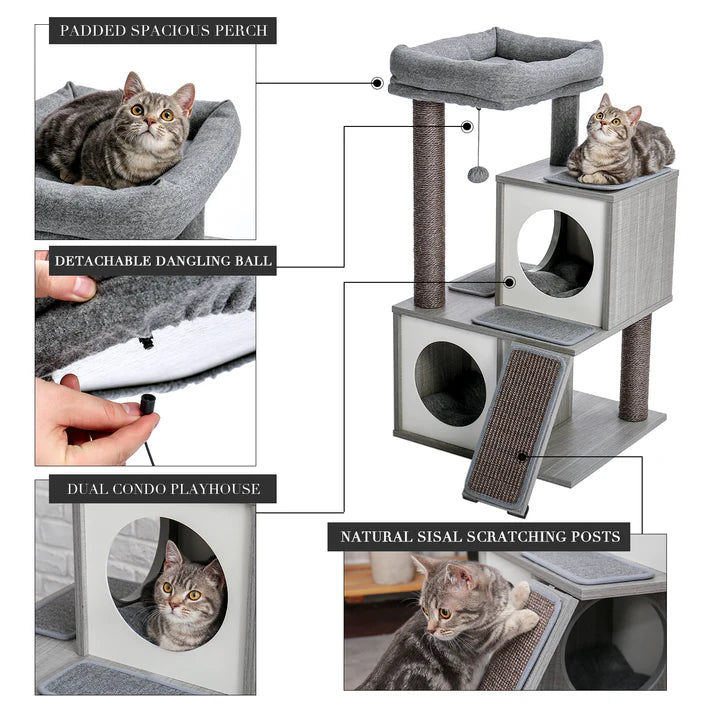 PADDED SPACIOUS PERCH

DETACHABLE DANGLING BALL

DUAL CONDO PLAYHOUSE

NATURAL SISAL SCRATCHING POSTS