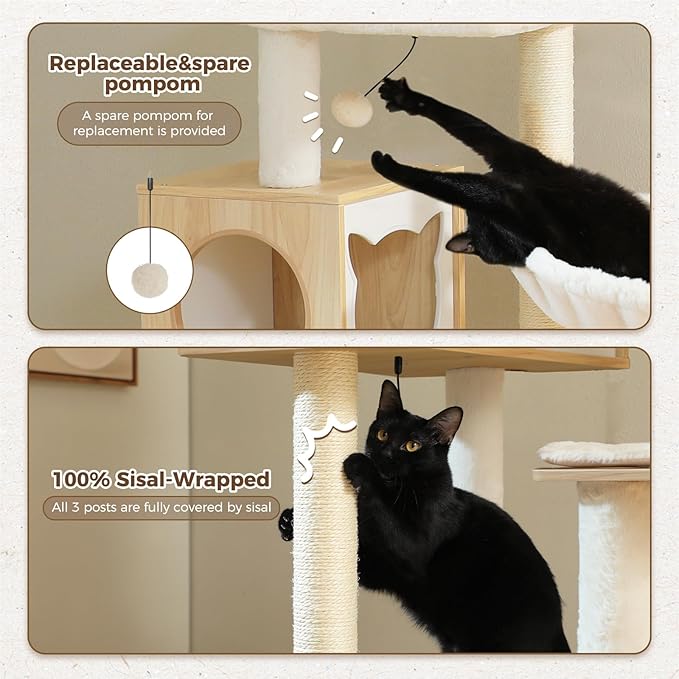 Replaceable&spare pompom

A spare pompom for replacement is provided

100% Sisal-Wrapped

All 3 posts are fully covered by sisal