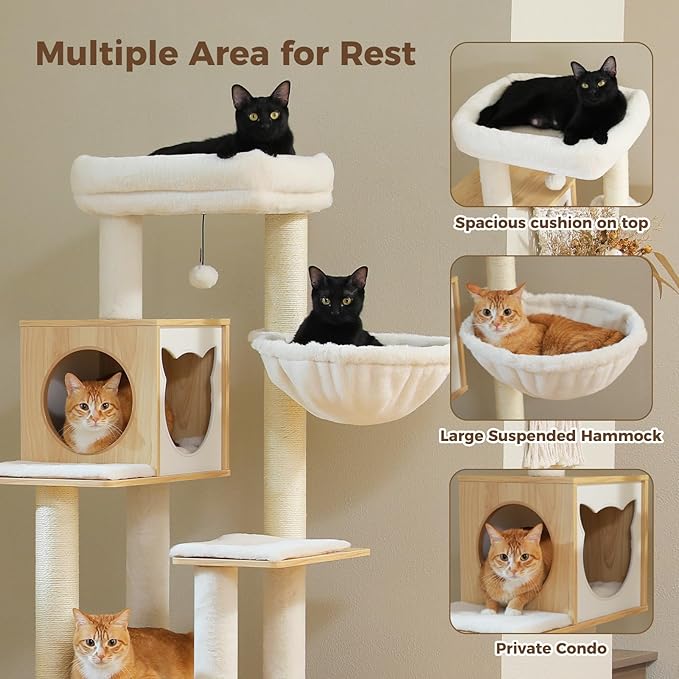 Multiple Area for Rest

Spacious cushion on top

Large Suspended Hammock

Private Condo